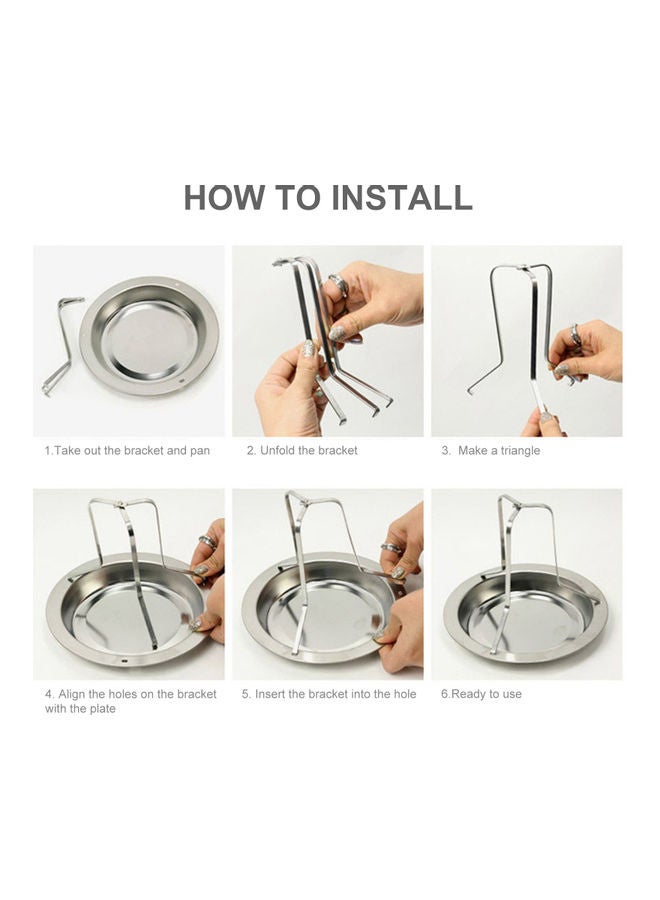 HOW TO INSTALL

1.Take out the bracket and pan

2. Unfold the bracket

3. Make a triangle

4. Align the holes on the bracket with the plate

5. Insert the bracket into the hole

6.Ready to use